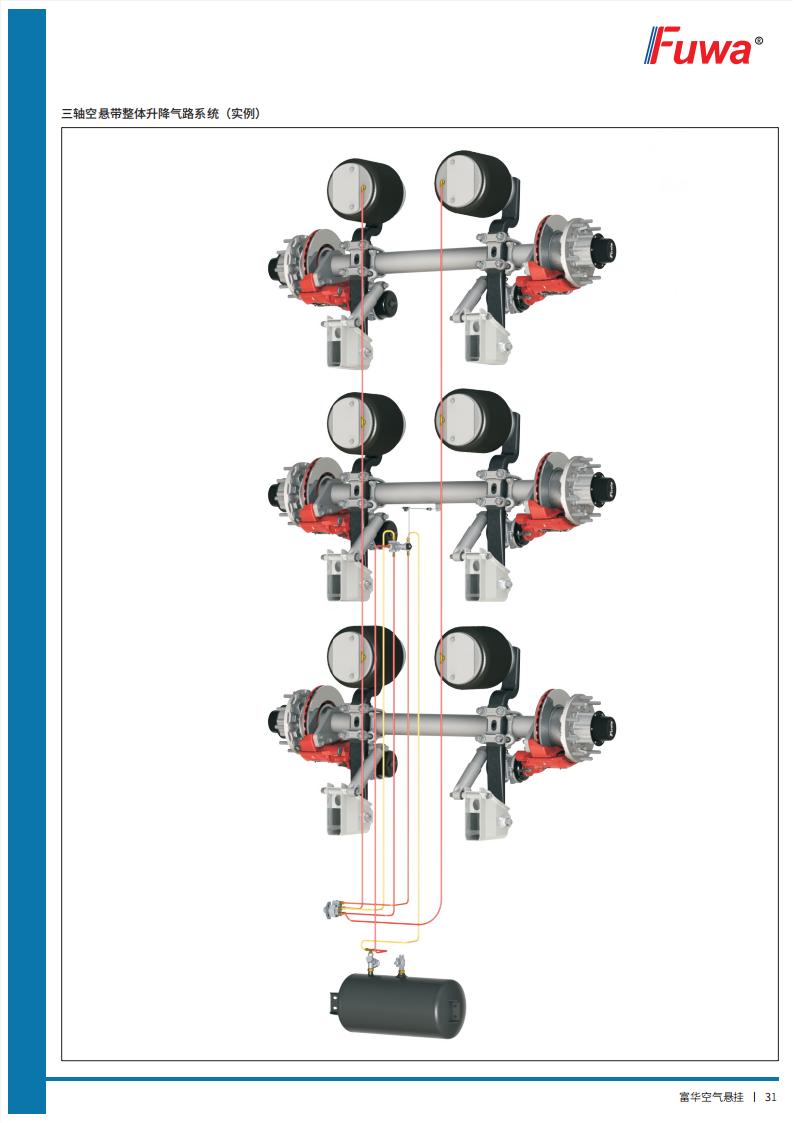 Fuwa®

三轴空悬带整体升降气路系统（实例）

富华空气悬挂 | 31