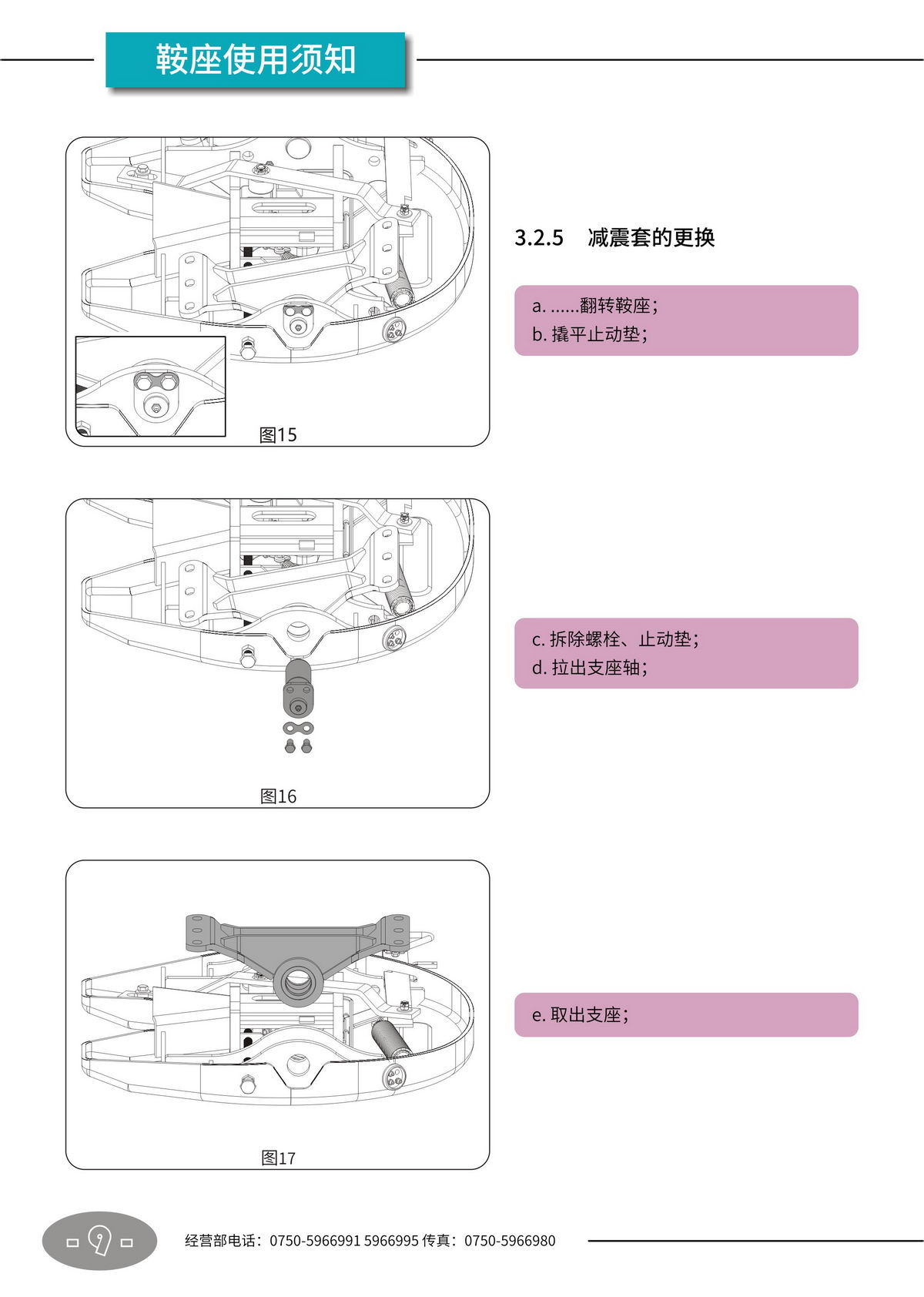 鞍座使用须知

图15

3.2.5　减震套的更换

a. ......翻转鞍座；
b. 撬平止动垫；

图16

c. 拆除螺栓、止动垫；
d. 拉出支座轴；

图17

e. 取出支座；

9

经营部电话：0750-5966991 5966995 传真：0750-5966980