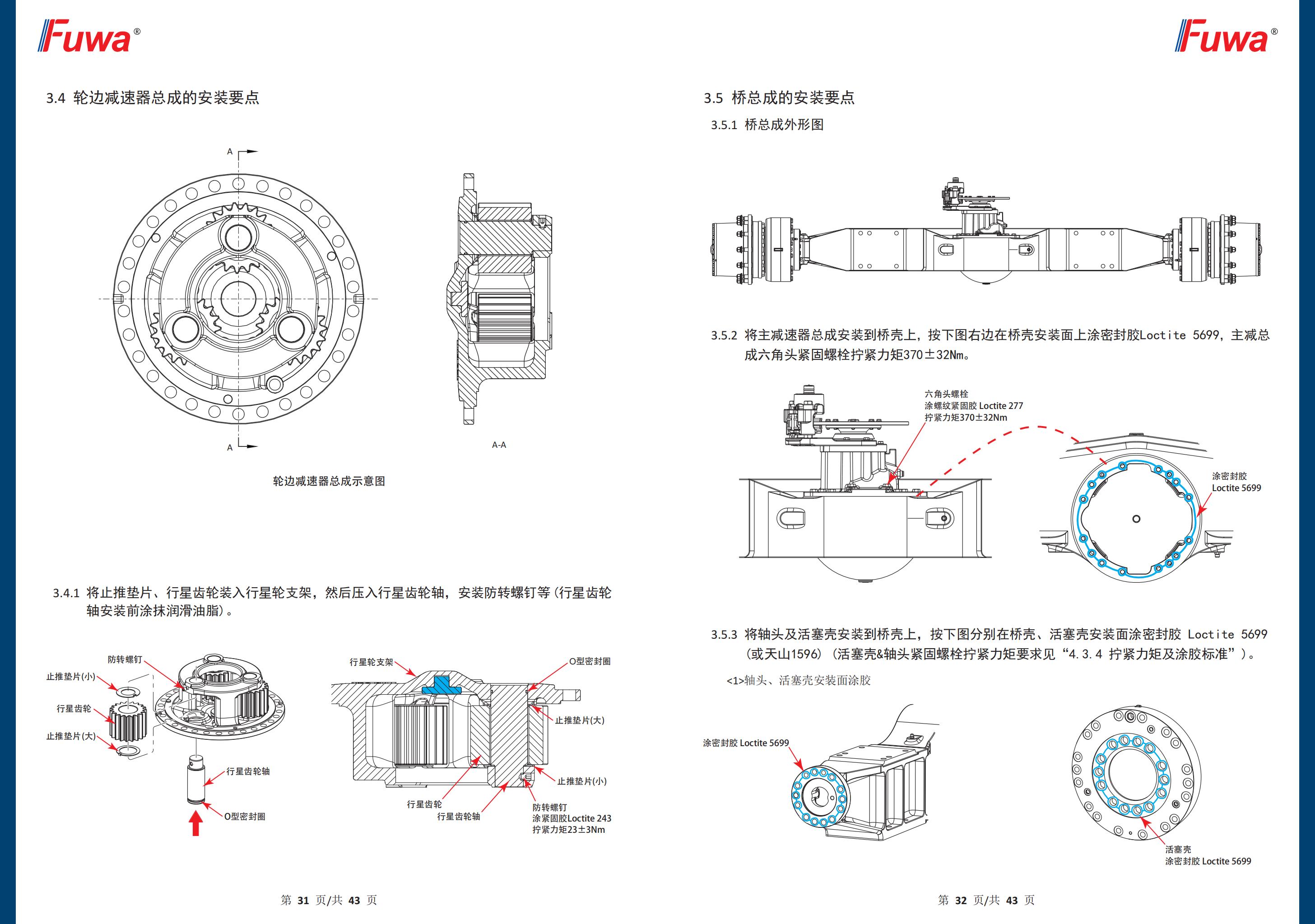 Fuwa®

3.4 轮边减速器总成的安装要点

A

A

A-A

轮边减速器总成示意图

3.4.1 将止推垫片、行星齿轮装入行星轮支架，然后压入行星齿轮轴，安装防转螺钉等(行星齿轮轴安装前涂抹润滑油脂)。

防转螺钉
止推垫片(小)
行星齿轮
止推垫片(大)
行星齿轮轴
O型密封圈

行星轮支架
O型密封圈
止推垫片(大)
止推垫片(小)
行星齿轮
行星齿轮轴
防转螺钉
涂紧固胶Loctite 243
拧紧力矩23±3Nm

第 31 页/共 43 页

Fuwa®

3.5 桥总成的安装要点

3.5.1 桥总成外形图

3.5.2 将主减速器总成安装到桥壳上，按下图右边在桥壳安装面上涂密封胶Loctite 5699，主减总成六角头紧固螺栓拧紧力矩370±32Nm。

六角头螺栓
涂螺纹紧固胶 Loctite 277
拧紧力矩370±32Nm

涂密封胶
Loctite 5699

3.5.3 将轴头及活塞壳安装到桥壳上，按下图分别在桥壳、活塞壳安装面涂密封胶 Loctite 5699（或天山1596）（活塞壳&轴头紧固螺栓拧紧力矩要求见“4.3.4 拧紧力矩及涂胶标准”）。

<1>轴头、活塞壳安装面涂胶

涂密封胶 Loctite 5699

活塞壳
涂密封胶 Loctite 5699

第 32 页/共 43 页