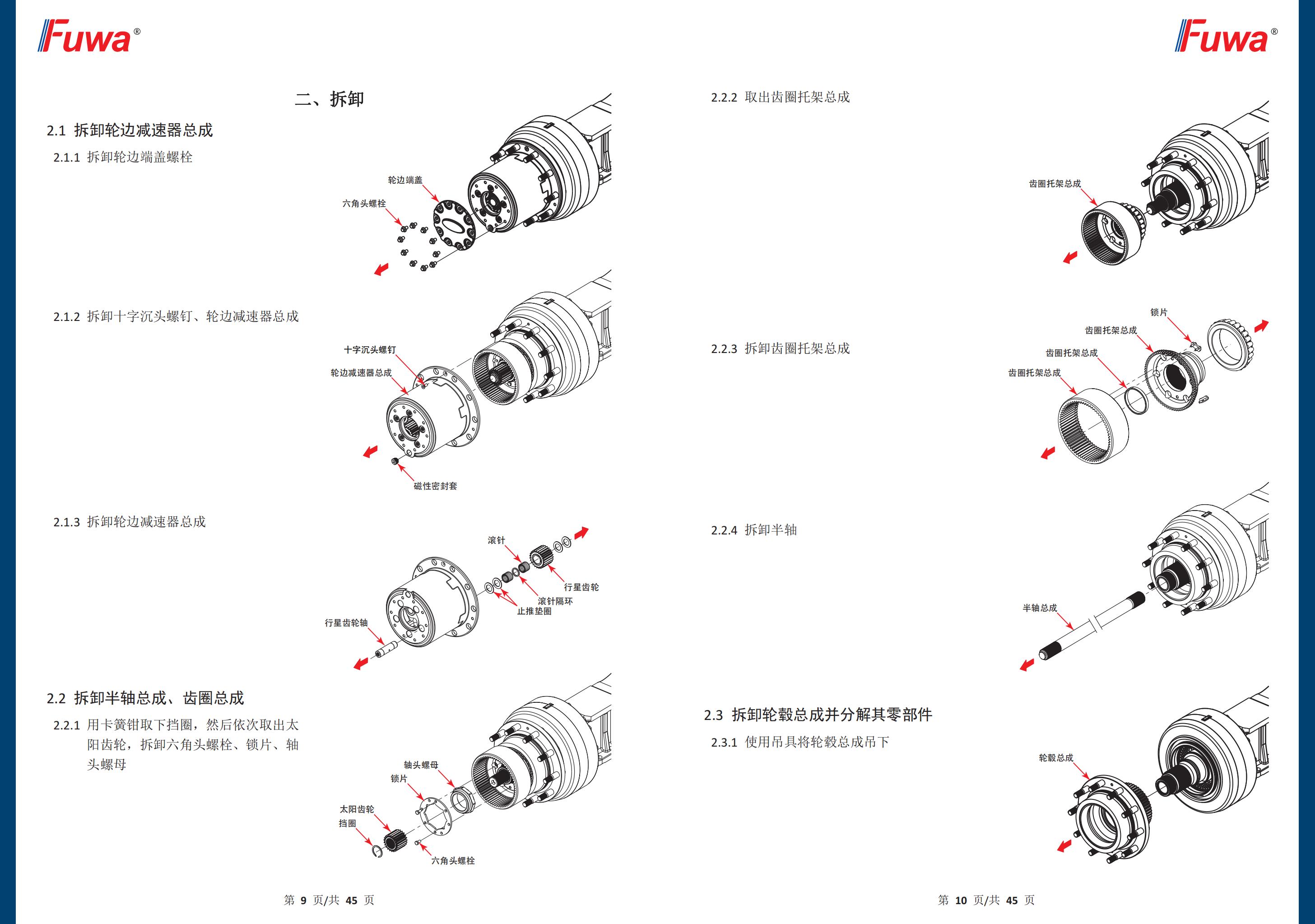 Fuwa®

二、拆卸

2.1 拆卸轮边减速器总成

2.1.1 拆卸轮边端盖螺栓

轮边端盖
六角头螺栓

2.1.2 拆卸十字沉头螺钉、轮边减速器总成

十字沉头螺钉
轮边减速器总成
磁性密封套

2.1.3 拆卸轮边减速器总成

滚针
行星齿轮
滚针隔环
止推垫圈
行星齿轮轴

2.2 拆卸半轴总成、齿圈总成

2.2.1 用卡簧钳取下挡圈，然后依次取出太阳齿轮，拆卸六角头螺栓、锁片、轴头螺母

轴头螺母
锁片
太阳齿轮
挡圈
六角头螺栓

第 9 页/共 45 页

Fuwa®

2.2.2 取出齿圈托架总成

齿圈托架总成

2.2.3 拆卸齿圈托架总成

锁片
齿圈托架总成
齿圈托架总成
齿圈托架总成

2.2.4 拆卸半轴

半轴总成

2.3 拆卸轮毂总成并分解其零部件

2.3.1 使用吊具将轮毂总成吊下

轮毂总成

第 10 页/共 45 页